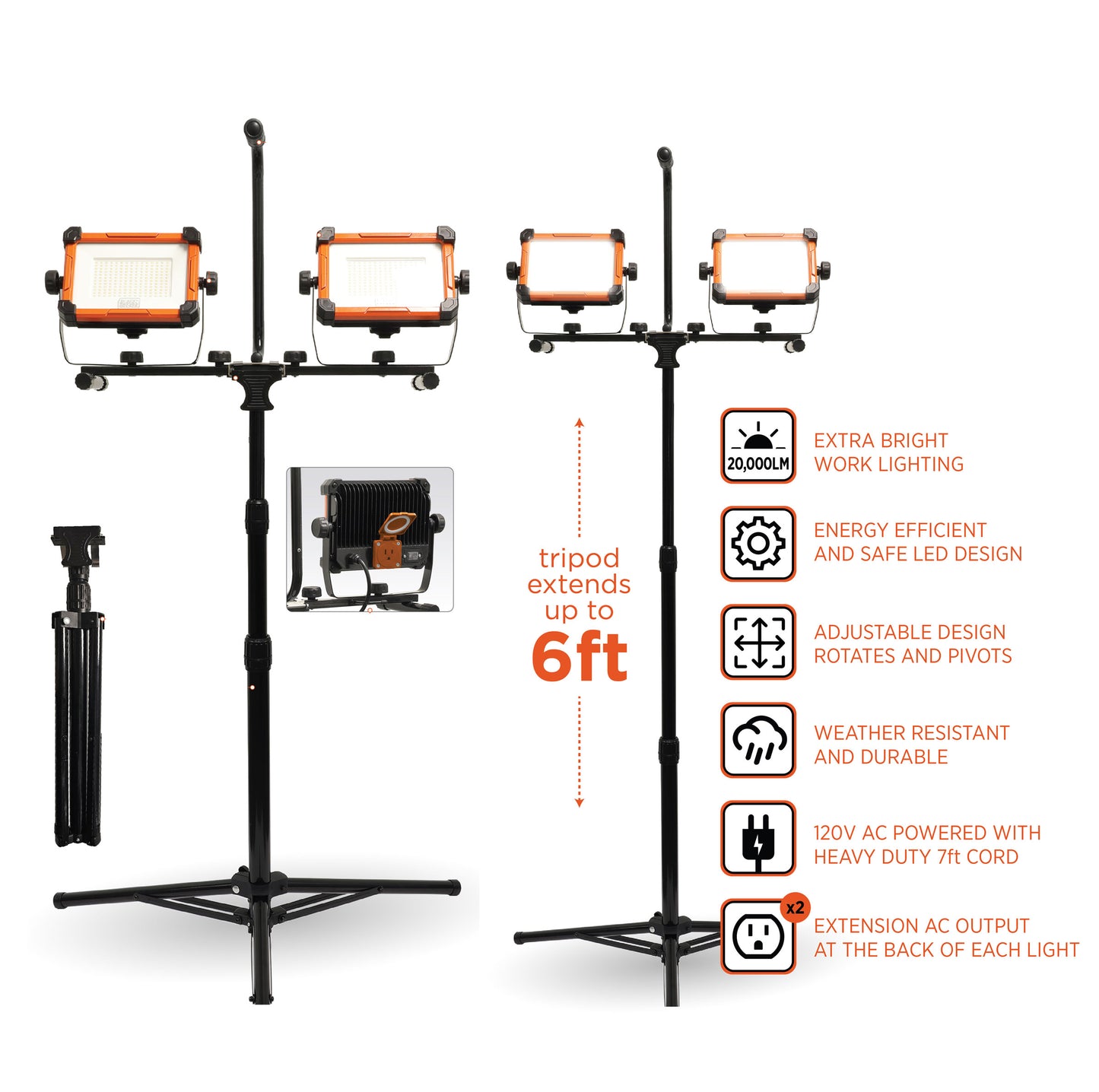 tripod extends up to 6ft

20,000LM

EXTRA BRIGHT WORK LIGHTING

ENERGY EFFICIENT AND SAFE LED DESIGN

ADJUSTABLE DESIGN ROTATES AND PIVOTS

WEATHER RESISTANT AND DURABLE

120V AC POWERED WITH HEAVY DUTY 7ft CORD

x2

EXTENSION AC OUTPUT AT THE BACK OF EACH LIGHT